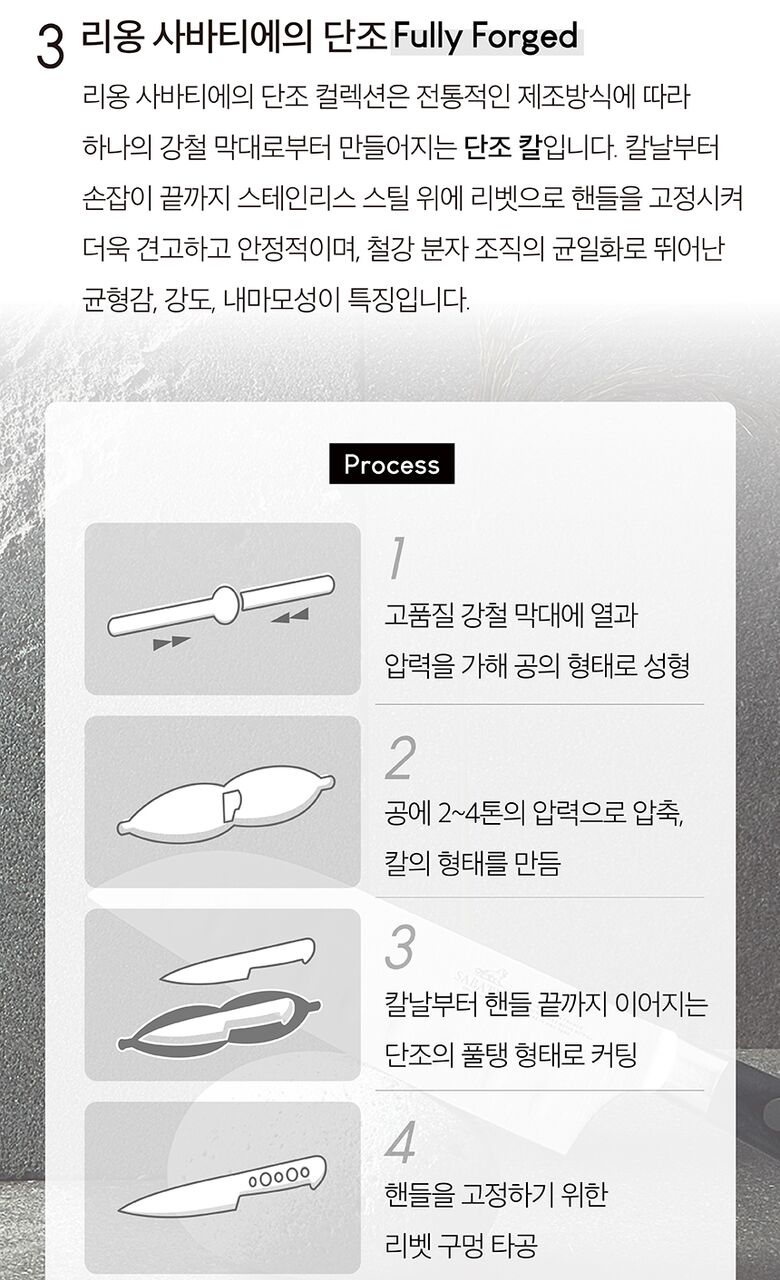 3 리옹 사바티에의 단조 Fully Forged

리옹 사바티에의 단조 컬렉션은 전통적인 제조방식에 따라 하나의 강철 막대로부터 만들어지는 단조 칼입니다. 칼날부터 손잡이 끝까지 스테인리스 스틸 위에 리벳으로 핸들을 고정시켜 더욱 견고하고 안정적이며, 철강 분자 조직의 균일화로 뛰어난 균형감, 강도, 내마모성이 특징입니다.

Process

1
고품질 강철 막대에 열과 압력을 가해 공의 형태로 성형

2
공에 2~4톤의 압력으로 압축, 칼의 형태를 만듬

3
칼날부터 핸들 끝까지 이어지는 단조의 풀탱 형태로 커팅

4
핸들을 고정하기 위한 리벳 구멍 타공